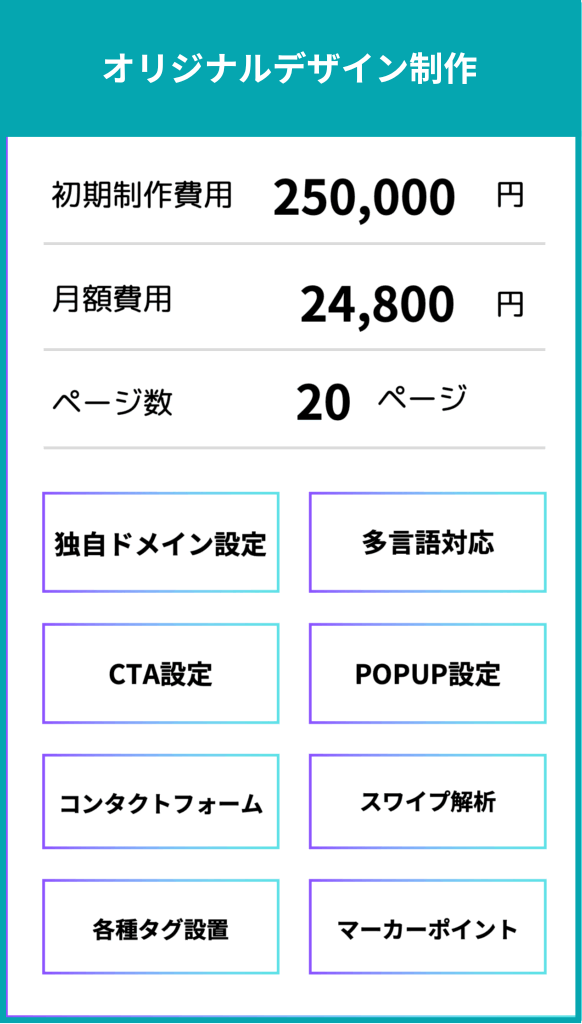 オリジナルデザイン制作

初期制作費用 250,000 円

月額費用 24,800 円

ページ数 20 ページ

独自ドメイン設定

多言語対応

CTA設定

POPUP設定

コンタクトフォーム

スワイプ解析

各種タグ設置

マーカーポイント