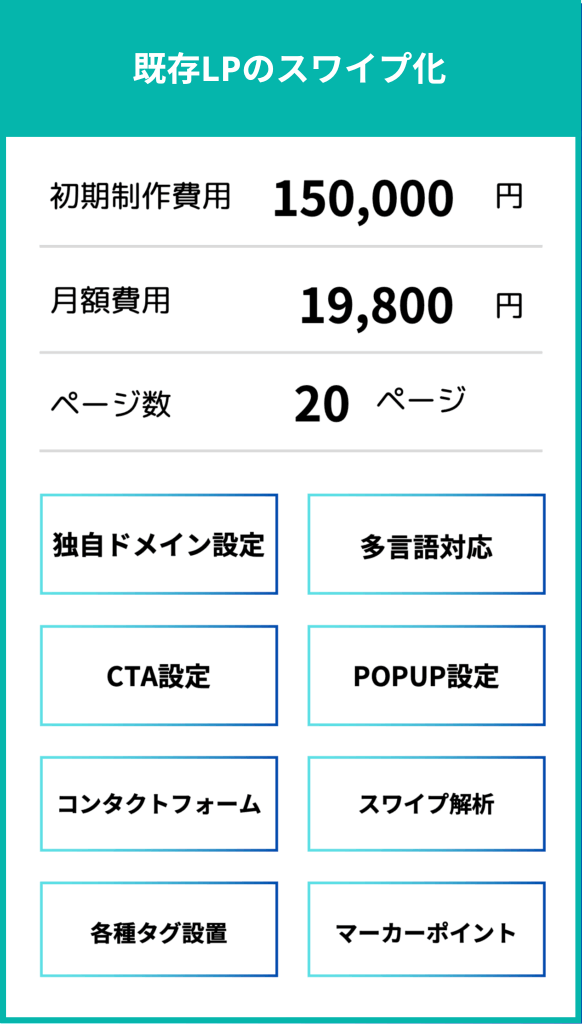 既存LPのスワイプ化

初期制作費用 150,000 円

月額費用 19,800 円

ページ数 20 ページ

独自ドメイン設定

多言語対応

CTA設定

POPUP設定

コンタクトフォーム

スワイプ解析

各種タグ設置

マーカーポイント